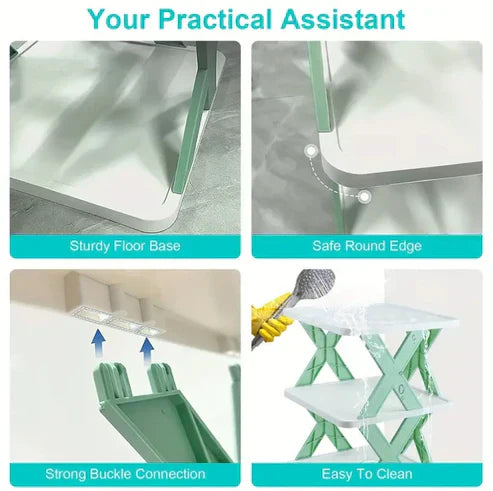 Your Practical Assistant

Sturdy Floor Base

Safe Round Edge

Strong Buckle Connection

Easy To Clean